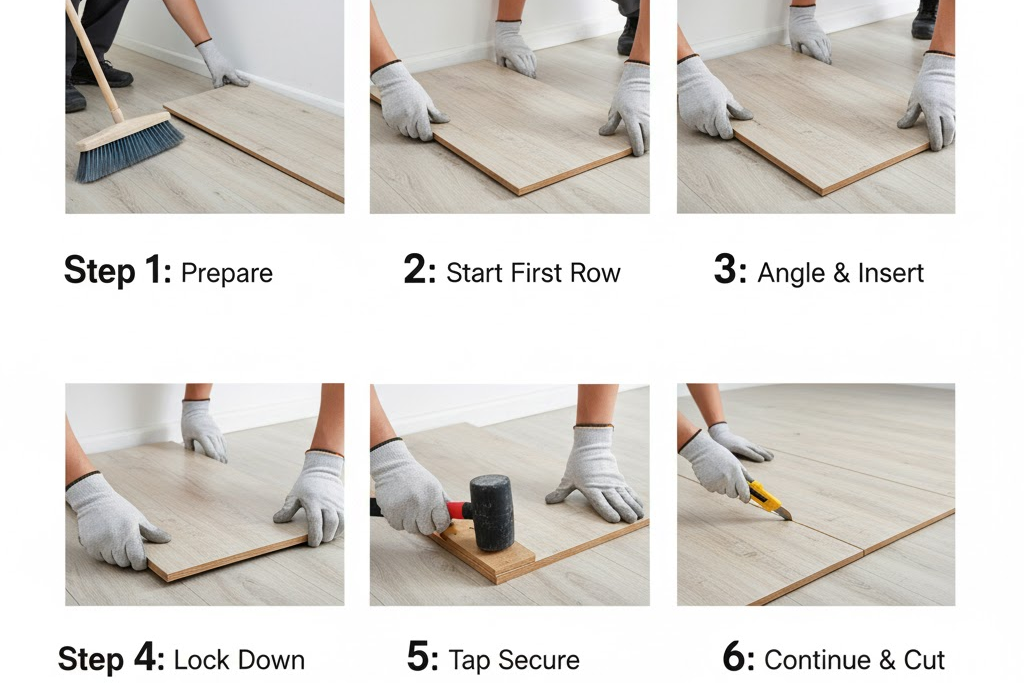 Step 1: Prepare

2: Start First Row

3: Angle & Insert

Step 4: Lock Down

5: Tap Secure

6: Continue & Cut